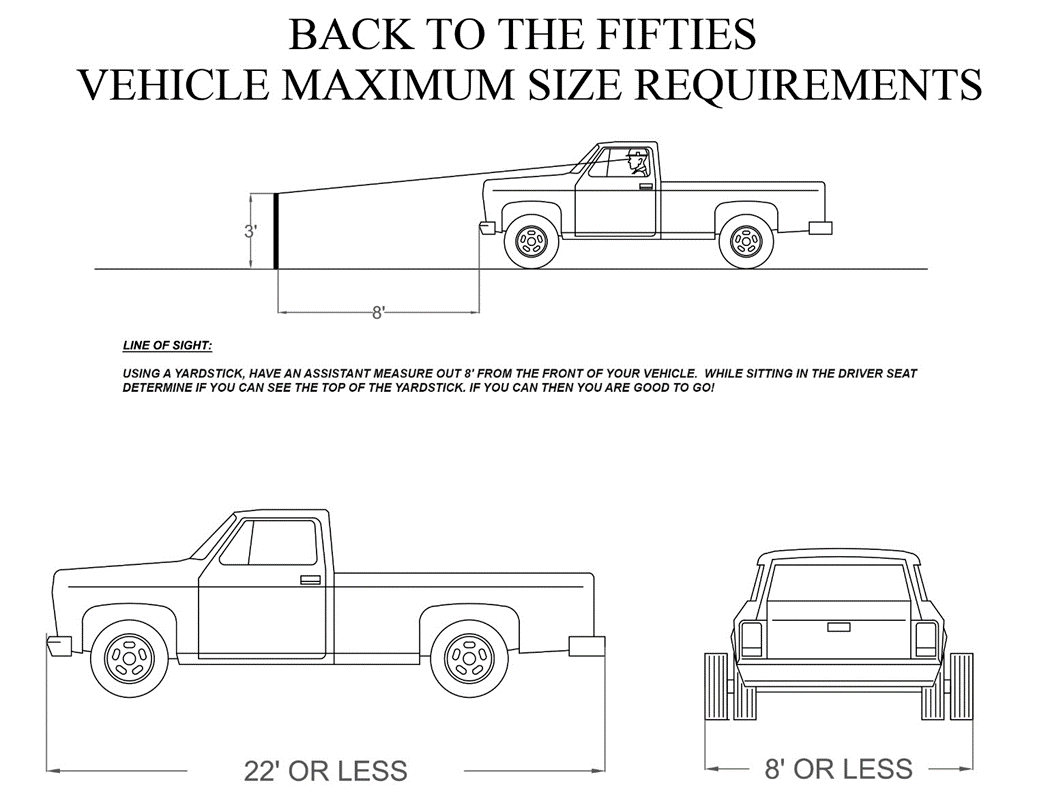 BACK TO THE FIFTIES
VEHICLE MAXIMUM SIZE REQUIREMENTS

3'

8'

LINE OF SIGHT:

USING A YARDSTICK, HAVE AN ASSISTANT MEASURE OUT 8' FROM THE FRONT OF YOUR VEHICLE. WHILE SITTING IN THE DRIVER SEAT DETERMINE IF YOU CAN SEE THE TOP OF THE YARDSTICK. IF YOU CAN THEN YOU ARE GOOD TO GO!

22' OR LESS

8' OR LESS